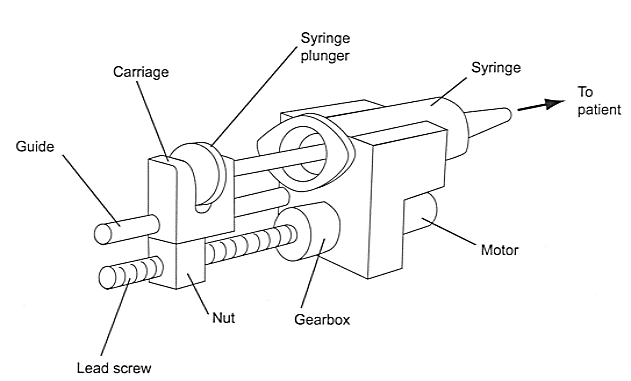 Syringe plunger

Carriage

Syringe

To patient

Guide

Motor

Nut

Gearbox

Lead screw